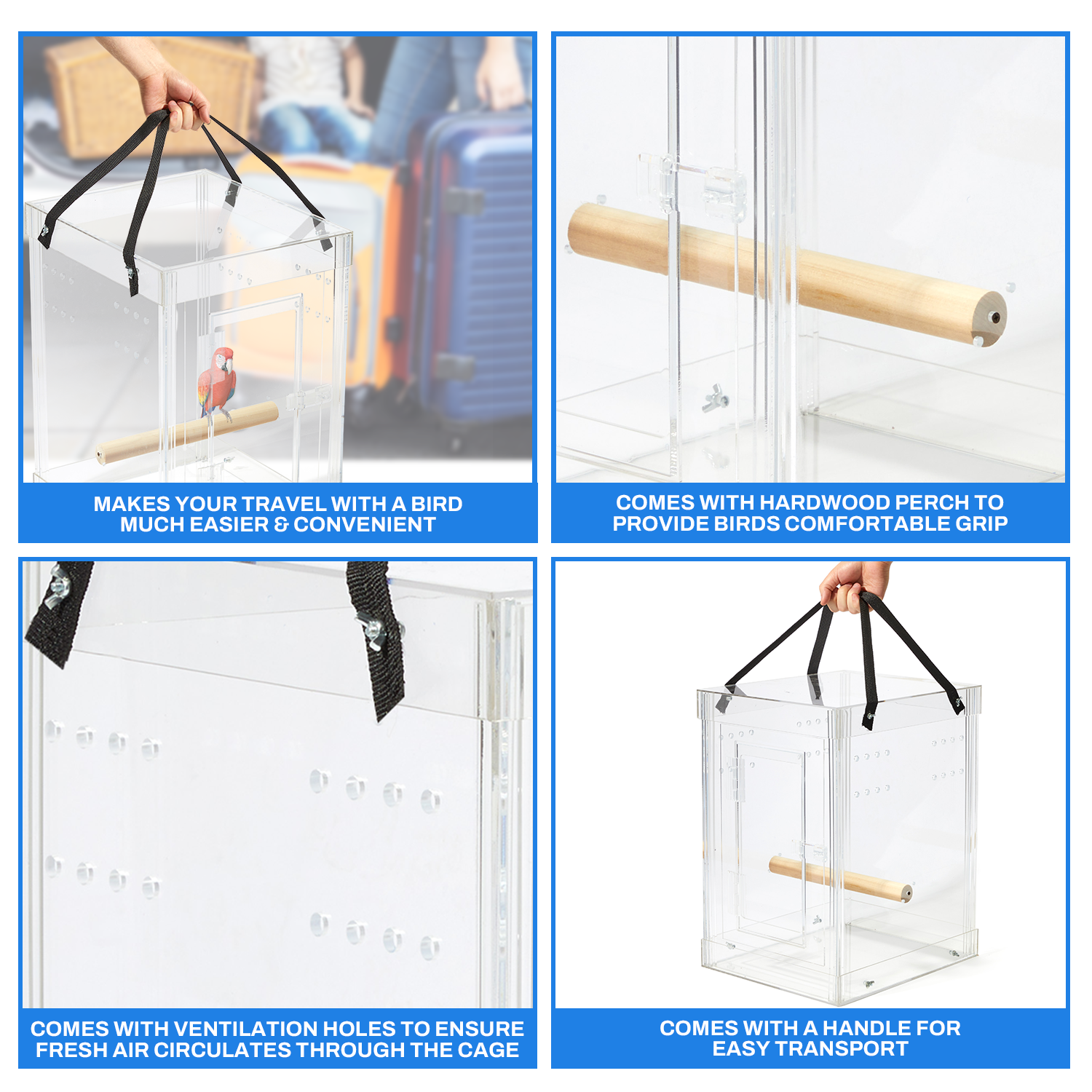 MAKES YOUR TRAVEL WITH A BIRD MUCH EASIER & CONVENIENT

COMES WITH HARDWOOD PERCH TO PROVIDE BIRDS COMFORTABLE GRIP

COMES WITH VENTILATION HOLES TO ENSURE FRESH AIR CIRCULATES THROUGH THE CAGE

COMES WITH A HANDLE FOR EASY TRANSPORT