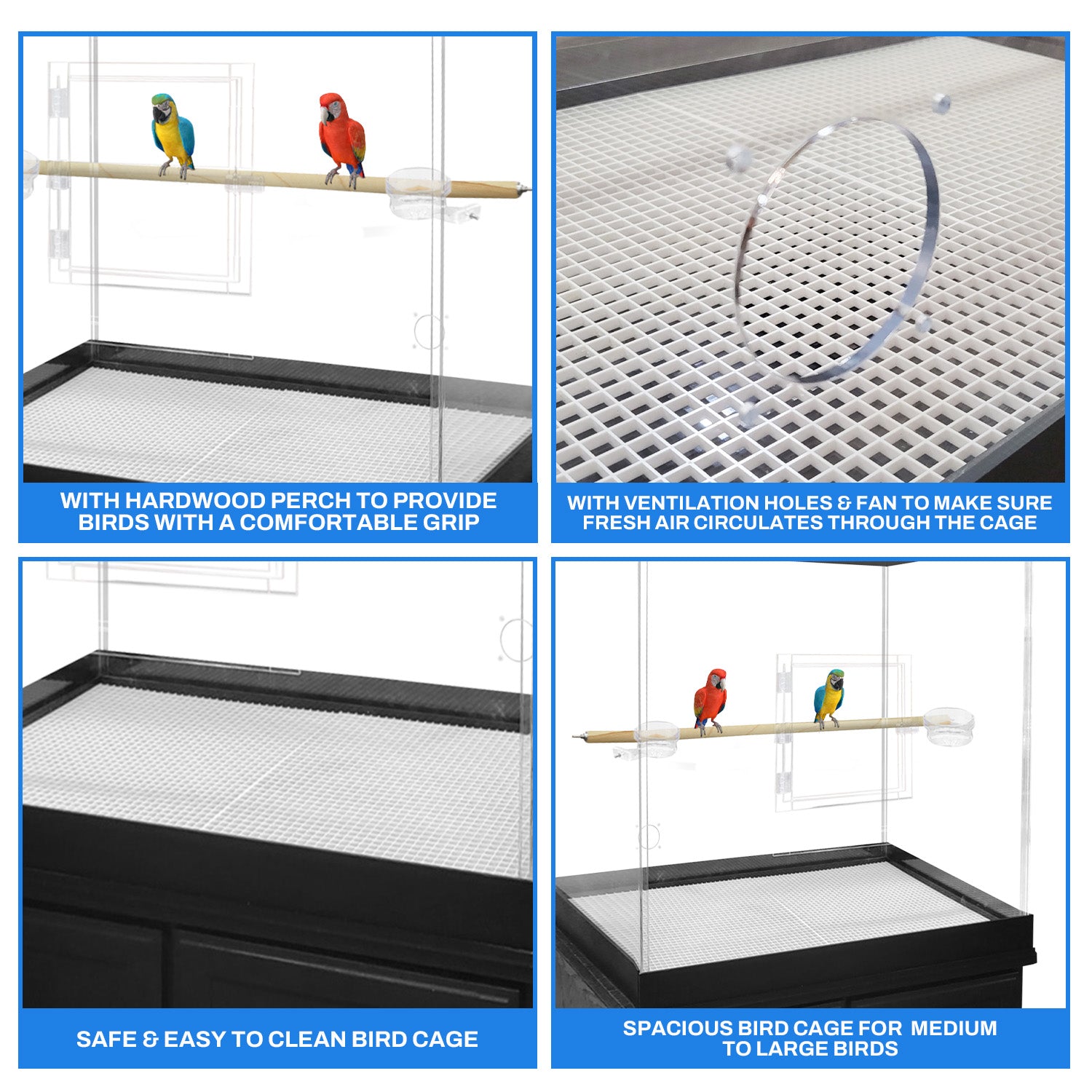 WITH HARDWOOD PERCH TO PROVIDE BIRDS WITH A COMFORTABLE GRIP

WITH VENTILATION HOLES & FAN TO MAKE SURE FRESH AIR CIRCULATES THROUGH THE CAGE

SAFE & EASY TO CLEAN BIRD CAGE

SPACIOUS BIRD CAGE FOR MEDIUM TO LARGE BIRDS