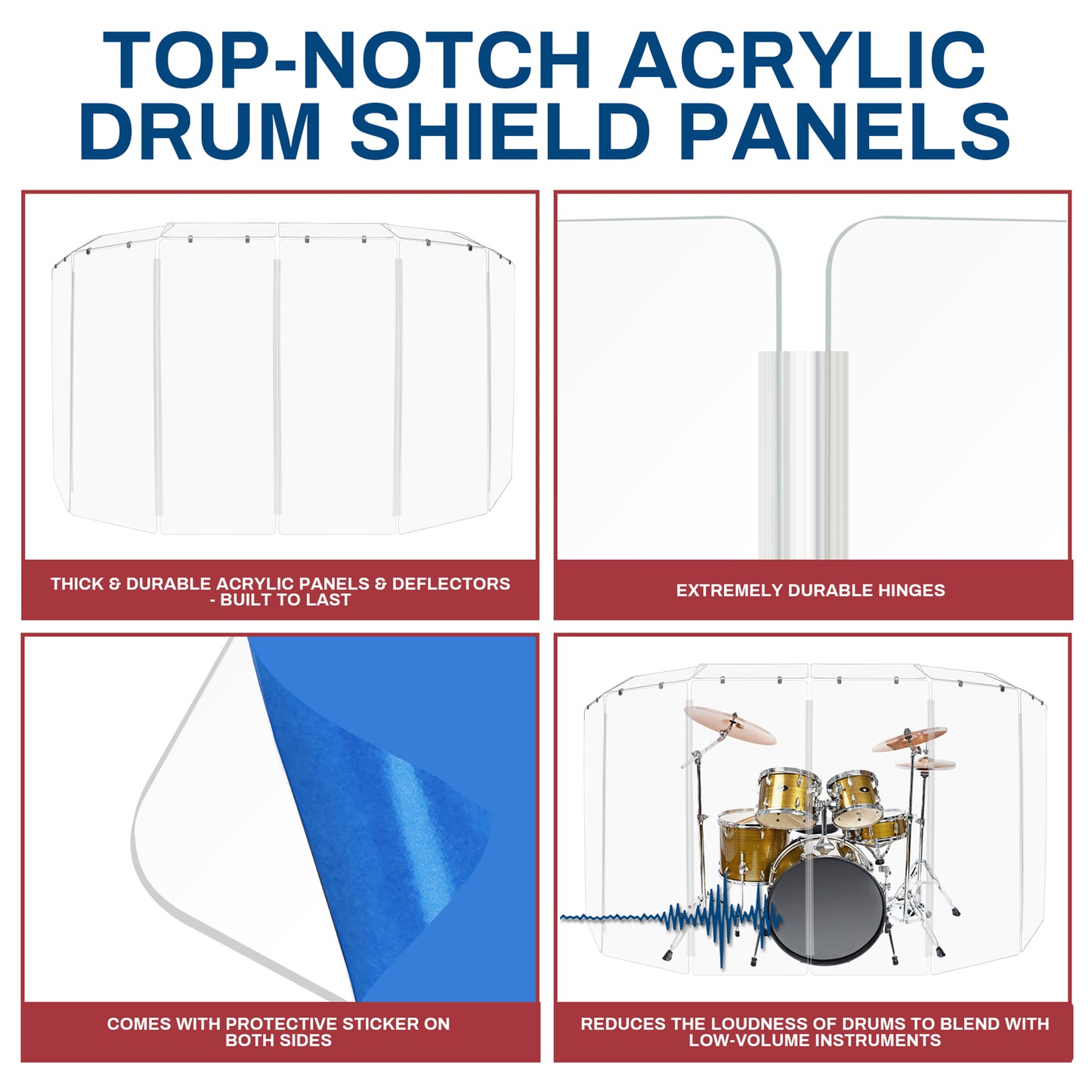 TOP-NOTCH ACRYLIC DRUM SHIELD PANELS

THICK & DURABLE ACRYLIC PANELS & DEFLECTORS - BUILT TO LAST

EXTREMELY DURABLE HINGES

COMES WITH PROTECTIVE STICKER ON BOTH SIDES

REDUCES THE LOUDNESS OF DRUMS TO BLEND WITH LOW-VOLUME INSTRUMENTS