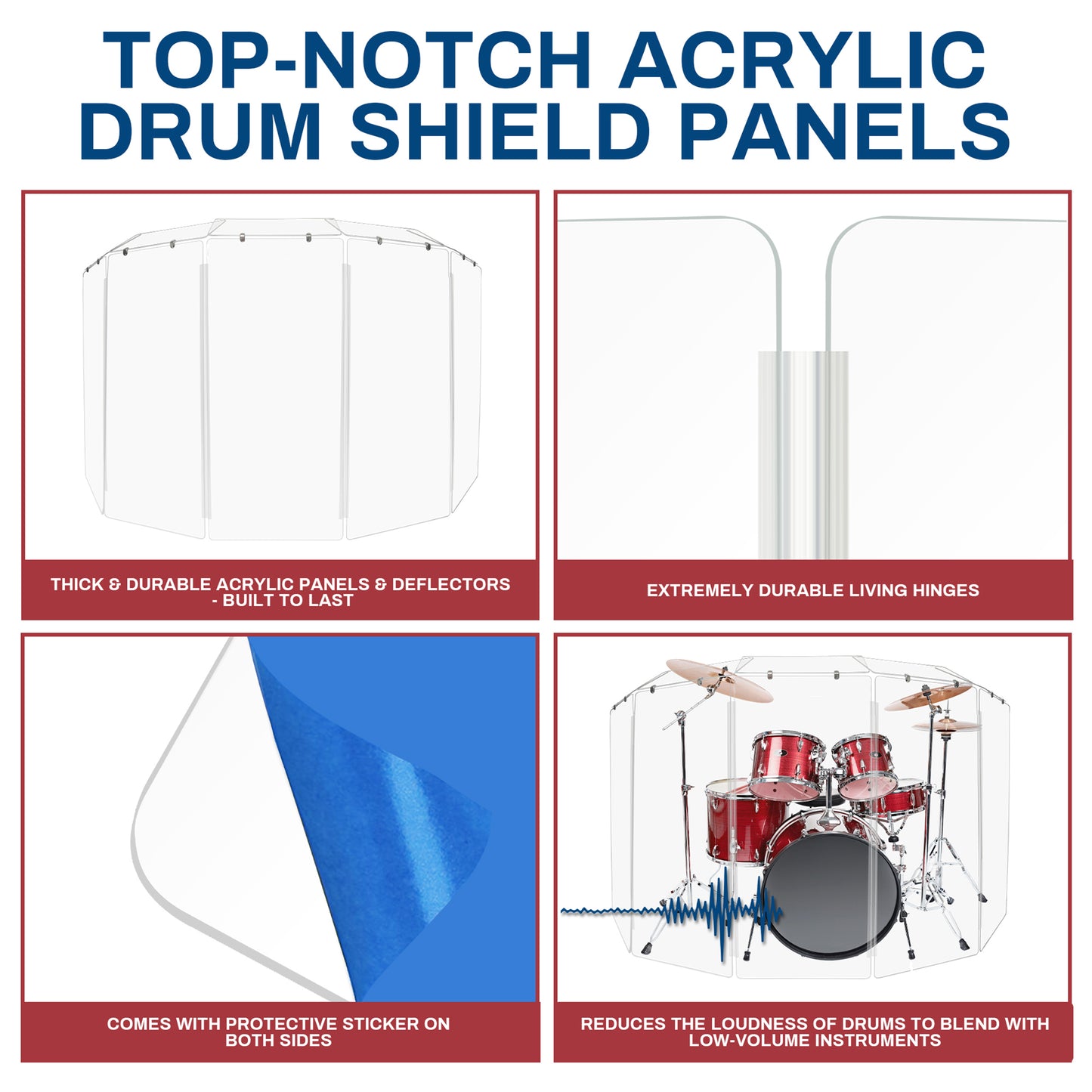 TOP-NOTCH ACRYLIC DRUM SHIELD PANELS

THICK & DURABLE ACRYLIC PANELS & DEFLECTORS - BUILT TO LAST

EXTREMELY DURABLE LIVING HINGES

COMES WITH PROTECTIVE STICKER ON BOTH SIDES

REDUCES THE LOUDNESS OF DRUMS TO BLEND WITH LOW-VOLUME INSTRUMENTS