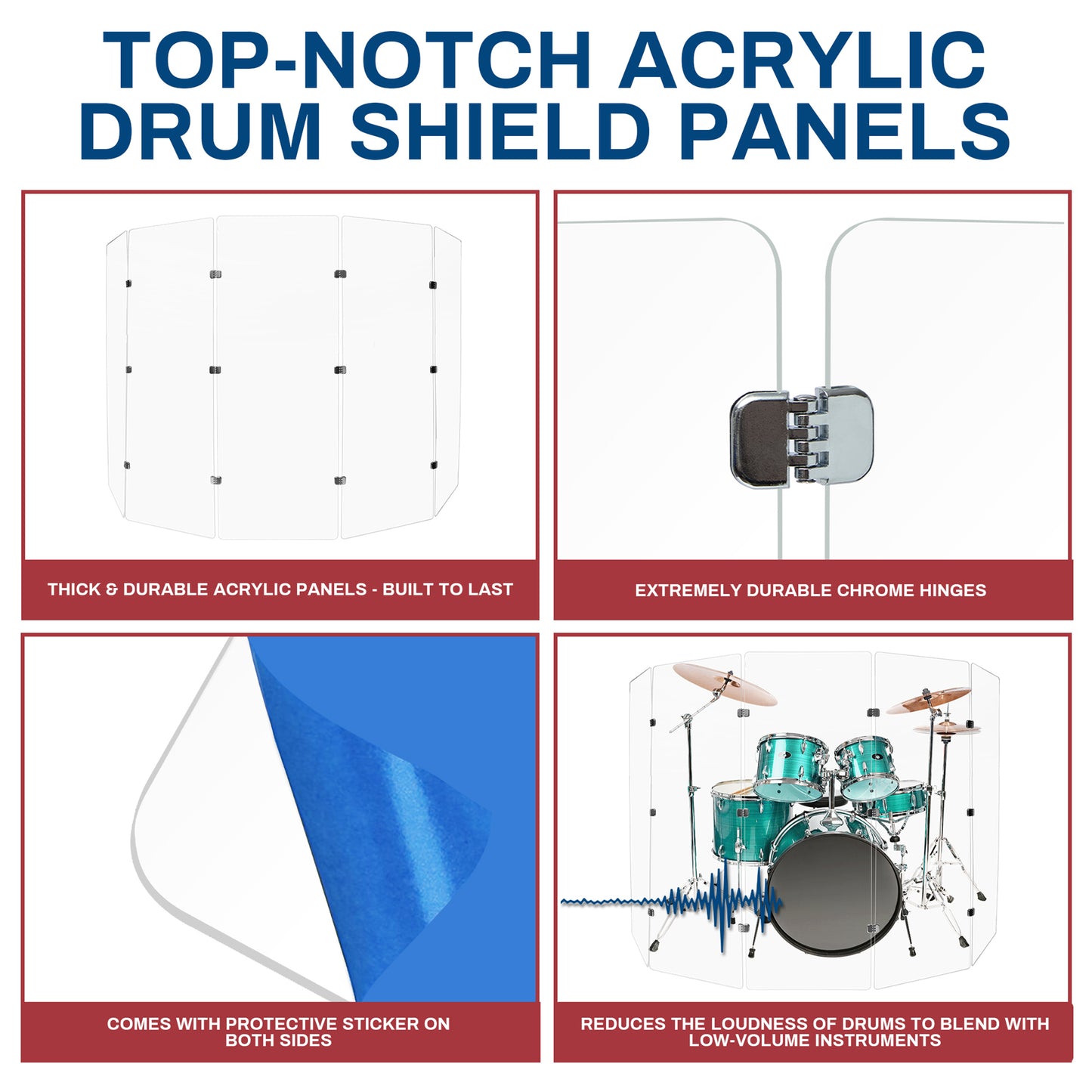 TOP-NOTCH ACRYLIC DRUM SHIELD PANELS

THICK & DURABLE ACRYLIC PANELS - BUILT TO LAST

EXTREMELY DURABLE CHROME HINGES

COMES WITH PROTECTIVE STICKER ON BOTH SIDES

REDUCES THE LOUDNESS OF DRUMS TO BLEND WITH LOW-VOLUME INSTRUMENTS