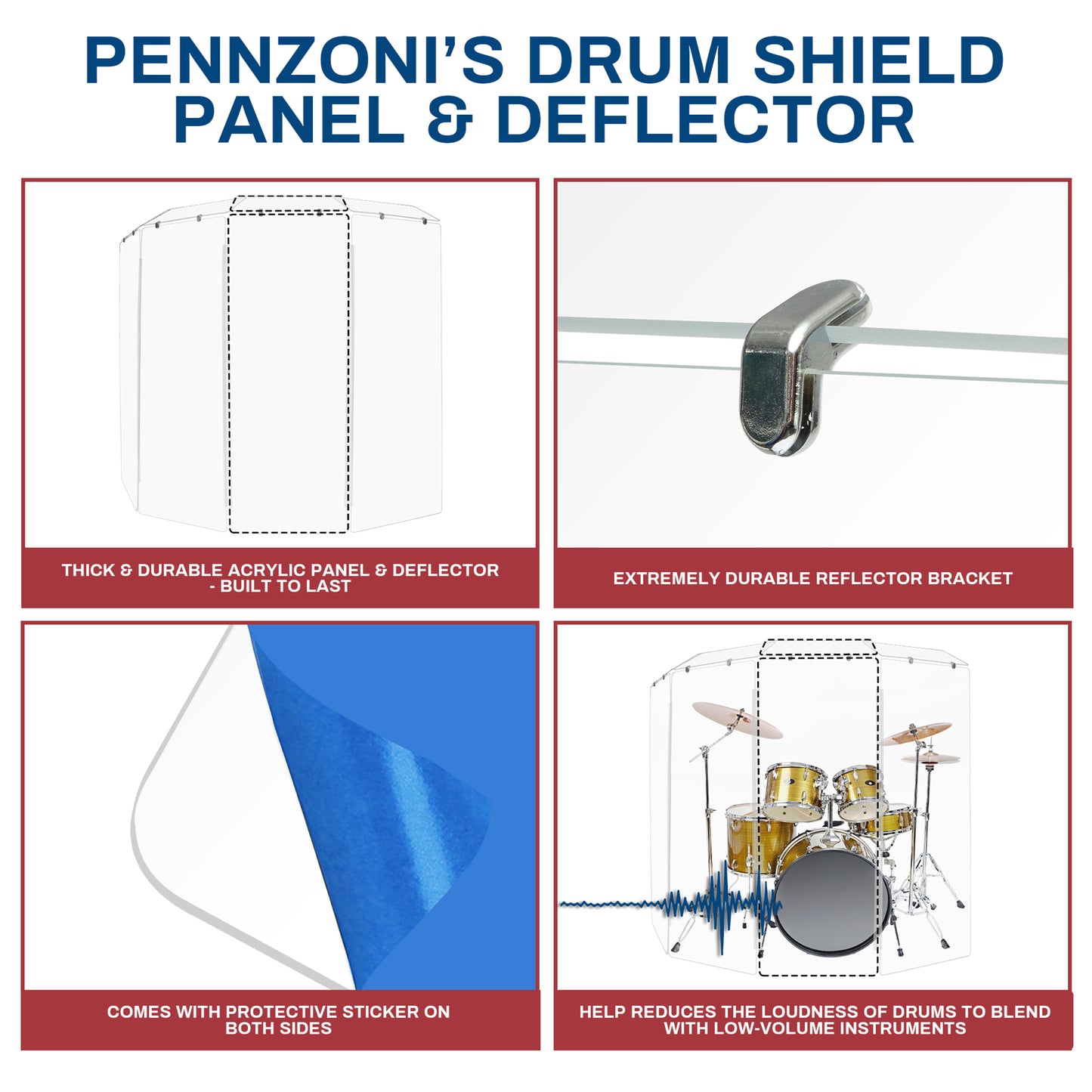 PENNZONI'S DRUM SHIELD PANEL & DEFLECTOR

THICK & DURABLE ACRYLIC PANEL & DEFLECTOR - BUILT TO LAST

EXTREMELY DURABLE REFLECTOR BRACKET

COMES WITH PROTECTIVE STICKER ON BOTH SIDES

HELP REDUCES THE LOUDNESS OF DRUMS TO BLEND WITH LOW-VOLUME INSTRUMENTS